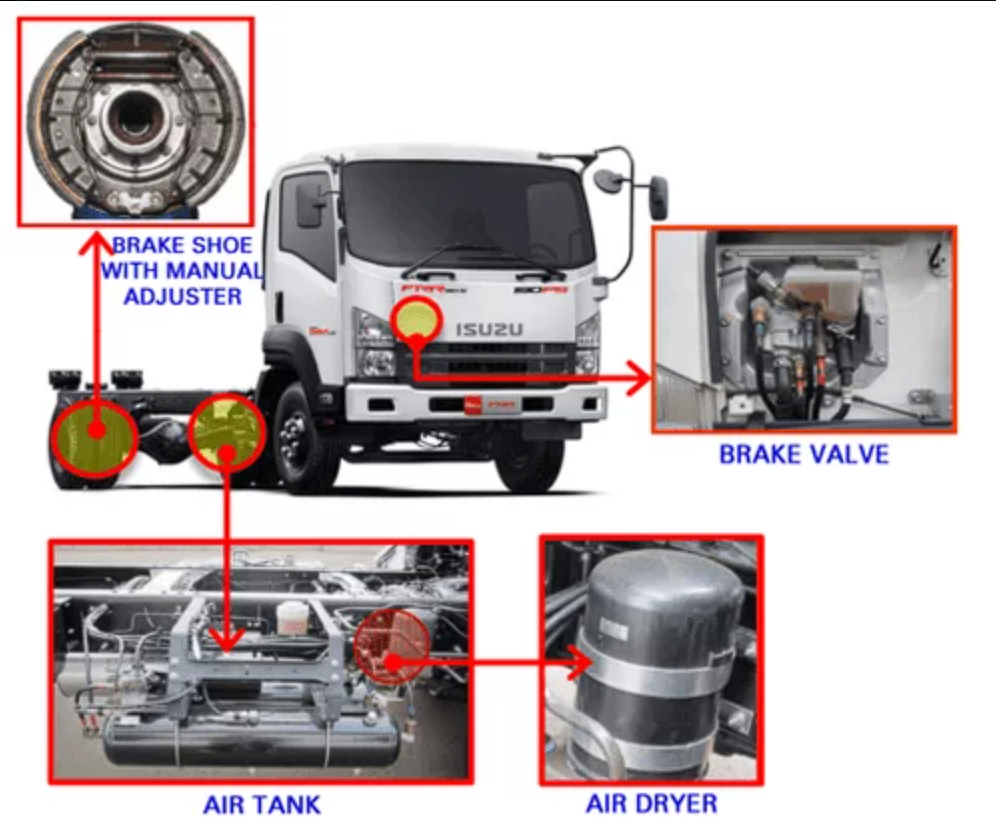 BRAKE SHOE WITH MANUAL ADJUSTER

ISUZU

BRAKE VALVE

AIR TANK

AIR DRYER